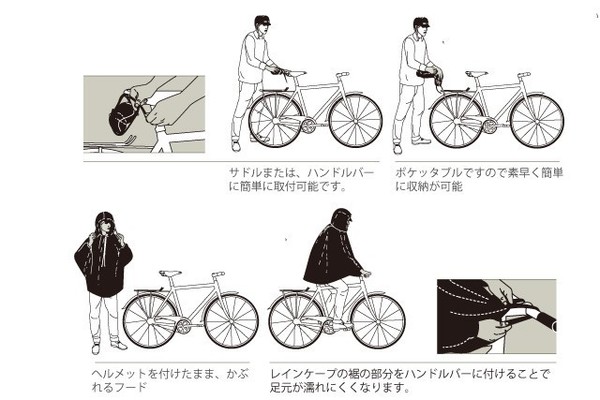 サドルまたは、ハンドルバーに簡単に取付可能です。

ポケッタブルですので素早く簡単に収納が可能

ヘルメットを付けたまま、かぶれるフード

レインケープの裾の部分をハンドルバーに付けることで足元が濡れにくくなります。